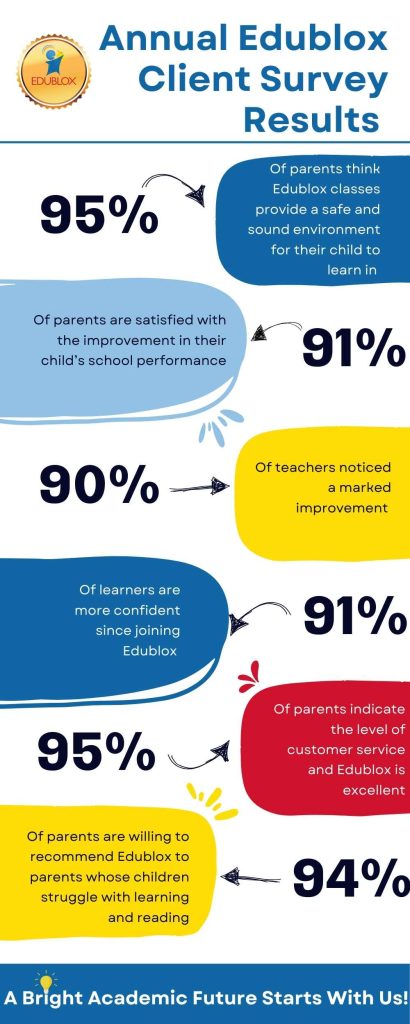 EDUBLOX

Annual Edublox Client Survey Results

95%

Of parents think Edublox classes provide a safe and sound environment for their child to learn in

Of parents are satisfied with the improvement in their child's school performance

91%

90%

Of teachers noticed a marked improvement

Of learners are more confident since joining Edublox

91%

95%

Of parents indicate the level of customer service and Edublox is excellent

Of parents are willing to recommend Edublox to parents whose children struggle with learning and reading

94%

A Bright Academic Future Starts With Us!